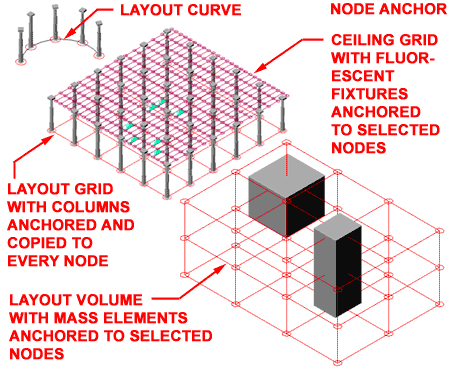 LAYOUT CURVE

NODE ANCHOR

CEILING GRID WITH FLUORESCENT FIXTURES ANCHORED TO SELECTED NODES

LAYOUT GRID WITH COLUMNS ANCHORED AND COPIED TO EVERY NODE

LAYOUT VOLUME WITH MASS ELEMENTS ANCHORED TO SELECTED NODES