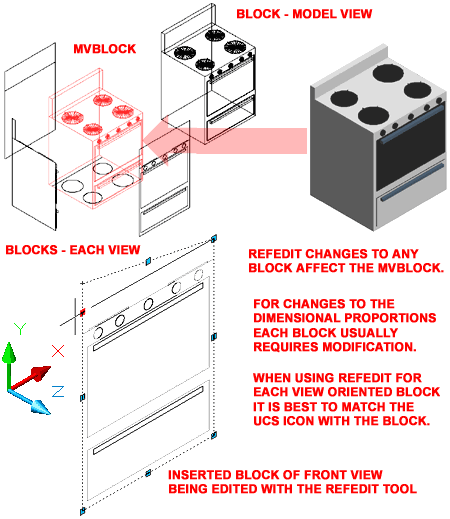 BLOCK - MODEL VIEW

MVBLOCK

BLOCKS - EACH VIEW

REFEDIT CHANGES TO ANY BLOCK AFFECT THE MVBLOCK.

FOR CHANGES TO THE DIMENSIONAL PROPORTIONS EACH BLOCK USUALLY REQUIRES MODIFICATION.

WHEN USING REFEDIT FOR EACH VIEW ORIENTED BLOCK IT IS BEST TO MATCH THE UCS ICON WITH THE BLOCK.

Y

X

Z

INSERTED BLOCK OF FRONT VIEW BEING EDITED WITH THE REFEDIT TOOL