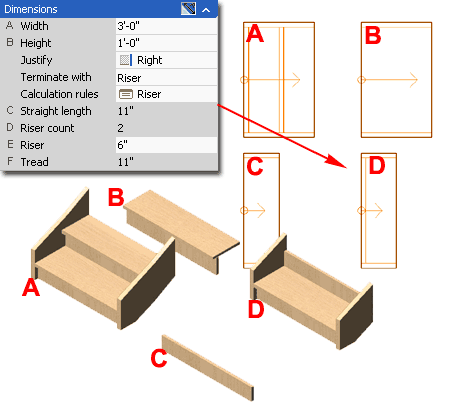 Dimensions

| | | |
|---|---|---|
| A | Width | 3'-0" |
| B | Height | 1'-0" |
| | Justify | Right |
| | Terminate with | Riser |
| | Calculation rules | Riser |
| C | Straight length | 11" |
| D | Riser count | 2 |
| E | Riser | 6" |
| F | Tread | 11" |

A

B

C

D

B

A

D

C