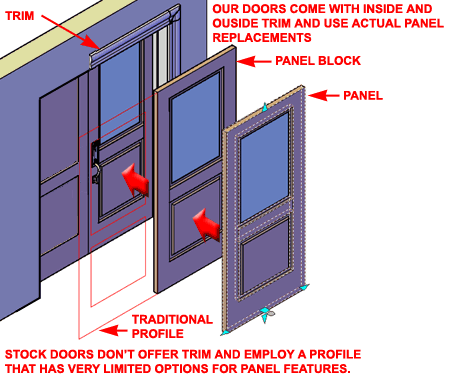 TRIM

OUR DOORS COME WITH INSIDE AND OUSIDE TRIM AND USE ACTUAL PANEL REPLACEMENTS

PANEL BLOCK

PANEL

TRADITIONAL PROFILE

STOCK DOORS DON'T OFFER TRIM AND EMPLOY A PROFILE THAT HAS VERY LIMITED OPTIONS FOR PANEL FEATURES.