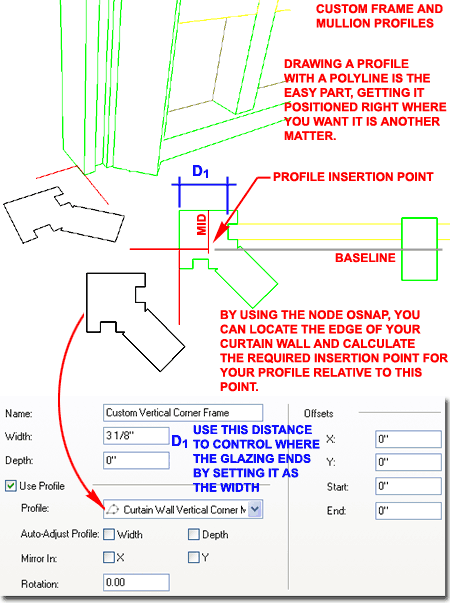 CUSTOM FRAME AND MULLION PROFILES

DRAWING A PROFILE WITH A POLYLINE IS THE EASY PART, GETTING IT POSITIONED RIGHT WHERE YOU WANT IT IS ANOTHER MATTER.

$D_1$

PROFILE INSERTION POINT

MID

BASELINE

BY USING THE NODE OSNAP, YOU CAN LOCATE THE EDGE OF YOUR CURTAIN WALL AND CALCULATE THE REQUIRED INSERTION POINT FOR YOUR PROFILE RELATIVE TO THIS POINT.

Name: Custom Vertical Corner Frame

Width: 3 1/8"

$D_1$

USE THIS DISTANCE TO CONTROL WHERE THE GLAZING ENDS BY SETTING IT AS THE WIDTH

Depth: 0"

Use Profile

Profile: Curtain Wall Vertical Corner M

Auto-Adjust Profile: Width Depth

Mirror In: X Y

Rotation: 0.00

Offsets

X: 0"

Y: 0"

Start: 0"

End: 0"