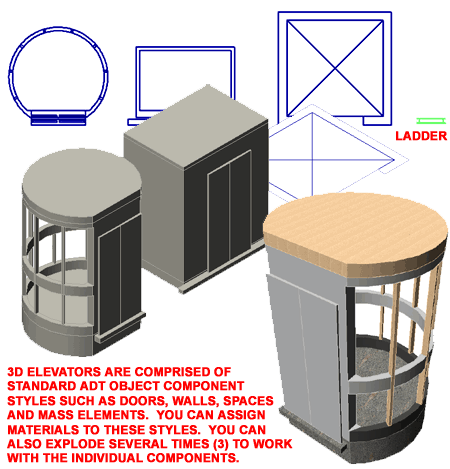 LADDER

3D ELEVATORS ARE COMPRISED OF STANDARD ADT OBJECT COMPONENT STYLES SUCH AS DOORS, WALLS, SPACES AND MASS ELEMENTS. YOU CAN ASSIGN MATERIALS TO THESE STYLES. YOU CAN ALSO EXPLODE SEVERAL TIMES (3) TO WORK WITH THE INDIVIDUAL COMPONENTS.