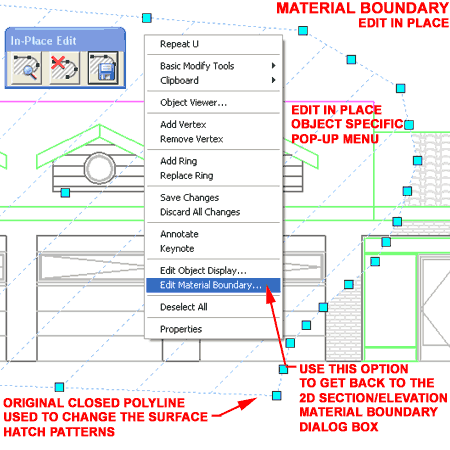 MATERIAL BOUNDARY
EDIT IN PLACE

In-Place Edit

Repeat U

Basic Modify Tools
Clipboard

Object Viewer...

Add Vertex
Remove Vertex

Add Ring
Replace Ring

Save Changes
Discard All Changes

Annotate
Keynote

Edit Object Display...
Edit Material Boundary...

Deselect All

Properties

EDIT IN PLACE
OBJECT SPECIFIC
POP-UP MENU

USE THIS OPTION
TO GET BACK TO THE
2D SECTION/ELEVATION
MATERIAL BOUNDARY
DIALOG BOX

ORIGINAL CLOSED POLYLINE
USED TO CHANGE THE SURFACE
HATCH PATTERNS