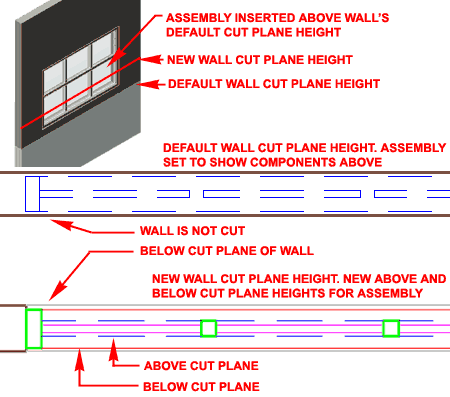 ASSEMBLY INSERTED ABOVE WALL'S DEFAULT CUT PLANE HEIGHT

NEW WALL CUT PLANE HEIGHT

DEFAULT WALL CUT PLANE HEIGHT

DEFAULT WALL CUT PLANE HEIGHT. ASSEMBLY SET TO SHOW COMPONENTS ABOVE

WALL IS NOT CUT

BELOW CUT PLANE OF WALL

NEW WALL CUT PLANE HEIGHT. NEW ABOVE AND BELOW CUT PLANE HEIGHTS FOR ASSEMBLY

ABOVE CUT PLANE

BELOW CUT PLANE