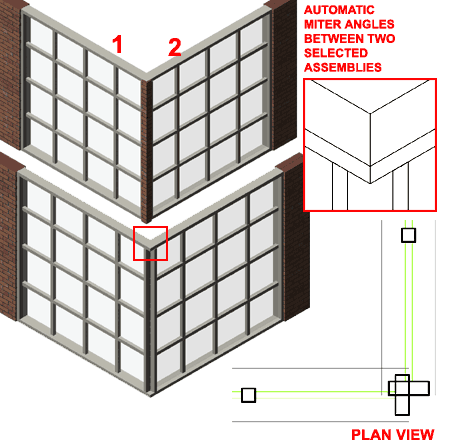 1
2
AUTOMATIC MITER ANGLES BETWEEN TWO SELECTED ASSEMBLIES
PLAN VIEW