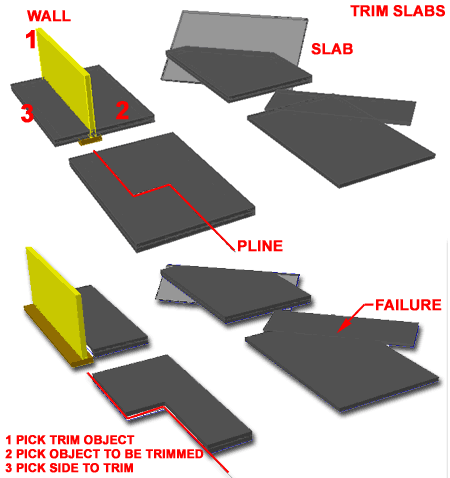 WALL

TRIM SLABS

1

SLAB

3

2

PLINE

FAILURE

1 PICK TRIM OBJECT
2 PICK OBJECT TO BE TRIMMED
3 PICK SIDE TO TRIM