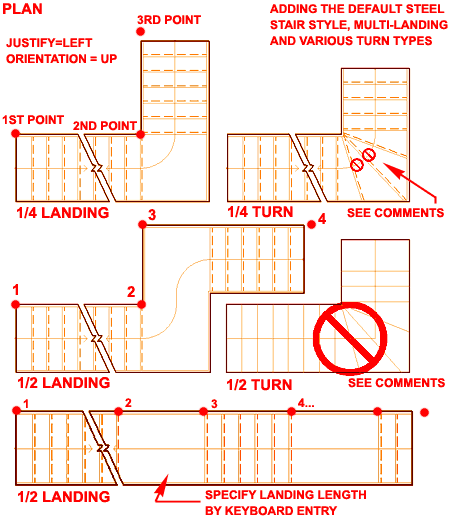 PLAN

ADDING THE DEFAULT STEEL STAIR STYLE, MULTI-LANDING AND VARIOUS TURN TYPES

JUSTIFY=LEFT
ORIENTATION = UP

3RD POINT

1ST POINT

2ND POINT

1/4 LANDING

1/4 TURN

SEE COMMENTS

3

4

1

2

1/2 LANDING

1/2 TURN

SEE COMMENTS

1

2

3

4...

1/2 LANDING

SPECIFY LANDING LENGTH BY KEYBOARD ENTRY