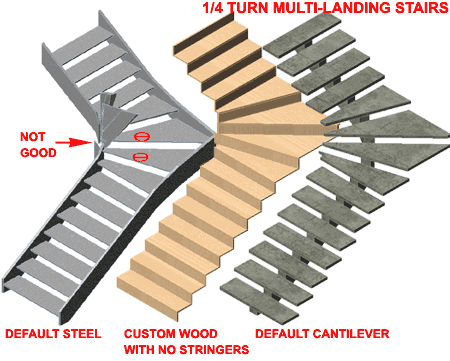 1/4 TURN MULTI-LANDING STAIRS

NOT GOOD

DEFAULT STEEL

CUSTOM WOOD WITH NO STRINGERS

DEFAULT CANTILEVER