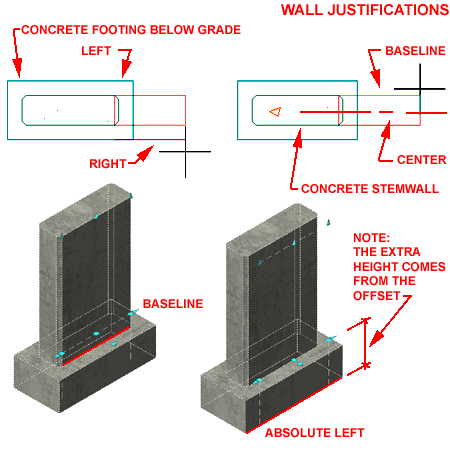 WALL JUSTIFICATIONS

CONCRETE FOOTING BELOW GRADE

LEFT

BASELINE

RIGHT

CENTER

CONCRETE STEMWALL

NOTE: THE EXTRA HEIGHT COMES FROM THE OFFSET

BASELINE

ABSOLUTE LEFT