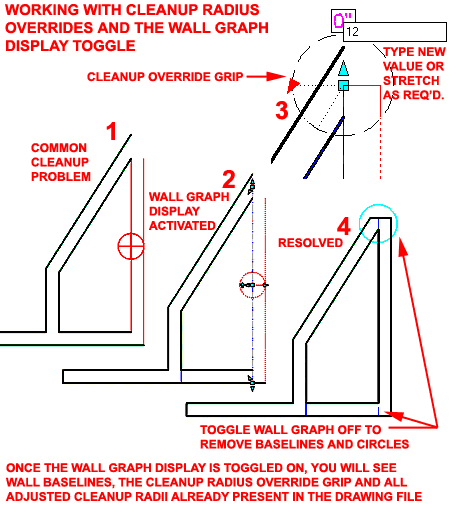 WORKING WITH CLEANUP RADIUS OVERRIDES AND THE WALL GRAPH DISPLAY TOGGLE

0"

12

TYPE NEW VALUE OR STRETCH AS REQ'D.

CLEANUP OVERRIDE GRIP

3

1

COMMON CLEANUP PROBLEM

2

WALL GRAPH DISPLAY ACTIVATED

4

RESOLVED

TOGGLE WALL GRAPH OFF TO REMOVE BASELINES AND CIRCLES

ONCE THE WALL GRAPH DISPLAY IS TOGGLED ON, YOU WILL SEE WALL BASELINES, THE CLEANUP RADIUS OVERRIDE GRIP AND ALL ADJUSTED CLEANUP RADII ALREADY PRESENT IN THE DRAWING FILE