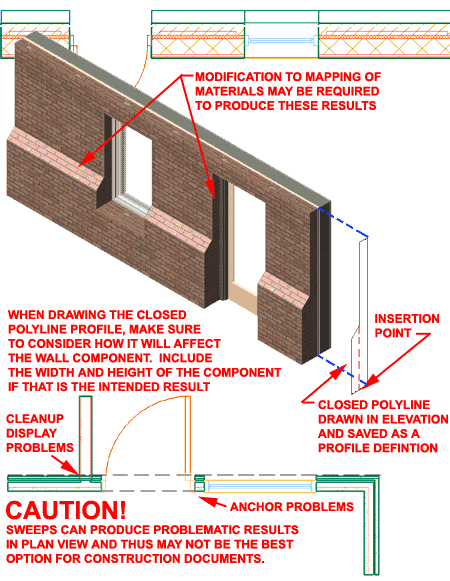 MODIFICATION TO MAPPING OF MATERIALS MAY BE REQUIRED TO PRODUCE THESE RESULTS

WHEN DRAWING THE CLOSED POLYLINE PROFILE, MAKE SURE TO CONSIDER HOW IT WILL AFFECT THE WALL COMPONENT. INCLUDE THE WIDTH AND HEIGHT OF THE COMPONENT IF THAT IS THE INTENDED RESULT

INSERTION POINT

CLOSED POLYLINE DRAWN IN ELEVATION AND SAVED AS A PROFILE DEFINTION

CLEANUP DISPLAY PROBLEMS

ANCHOR PROBLEMS

CAUTION!
SWEEPS CAN PRODUCE PROBLEMATIC RESULTS IN PLAN VIEW AND THUS MAY NOT BE THE BEST OPTION FOR CONSTRUCTION DOCUMENTS.