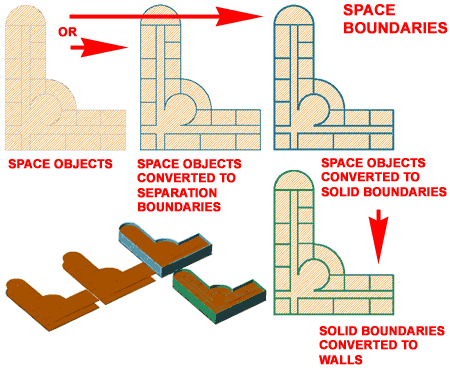 OR

SPACE BOUNDARIES

SPACE OBJECTS

SPACE OBJECTS CONVERTED TO SEPARATION BOUNDARIES

SPACE OBJECTS CONVERTED TO SOLID BOUNDARIES

SOLID BOUNDARIES CONVERTED TO WALLS