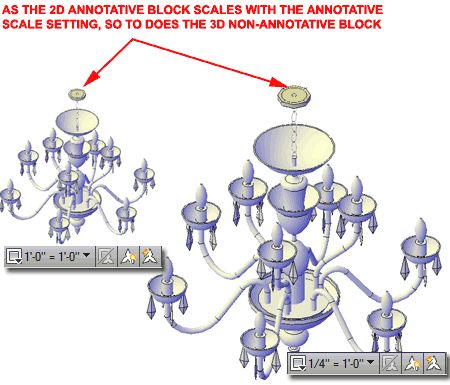 AS THE 2D ANNOTATIVE BLOCK SCALES WITH THE ANNOTATIVE SCALE SETTING, SO TO DOES THE 3D NON-ANNOTATIVE BLOCK

1'-0" = 1'-0"

1/4" = 1'-0"